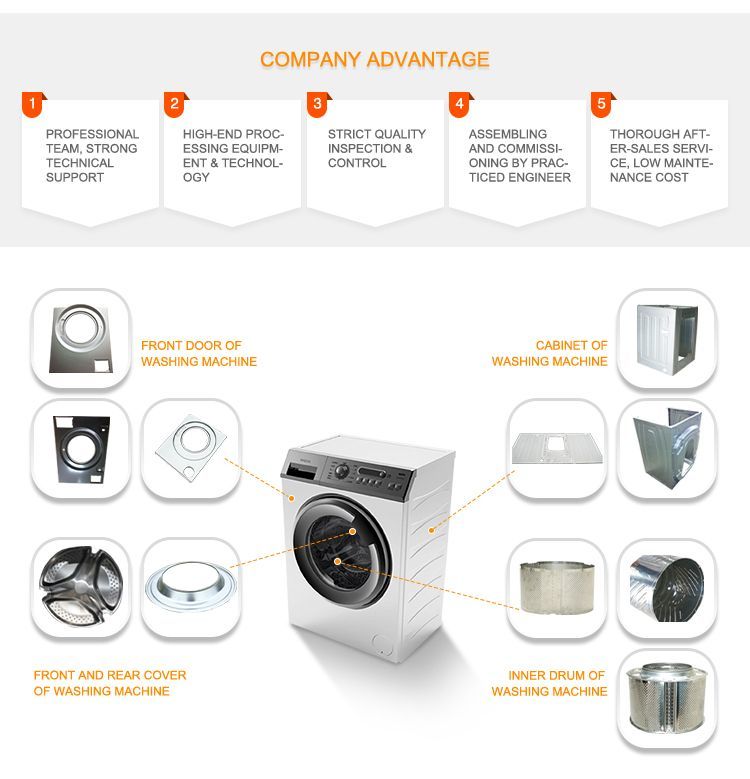 COMPANY ADVANTAGE

1
PROFESSIONAL TEAM, STRONG TECHNICAL SUPPORT

2
HIGH-END PROCESSING EQUIPMENT & TECHNOLOGY

3
STRICT QUALITY INSPECTION & CONTROL

4
ASSEMBLING AND COMMISSIONING BY PRACTICED ENGINEER

5
THOROUGH AFTER-SALES SERVICE, LOW MAINTENANCE COST

FRONT DOOR OF WASHING MACHINE

CABINET OF WASHING MACHINE

FRONT AND REAR COVER OF WASHING MACHINE

INNER DRUM OF WASHING MACHINE