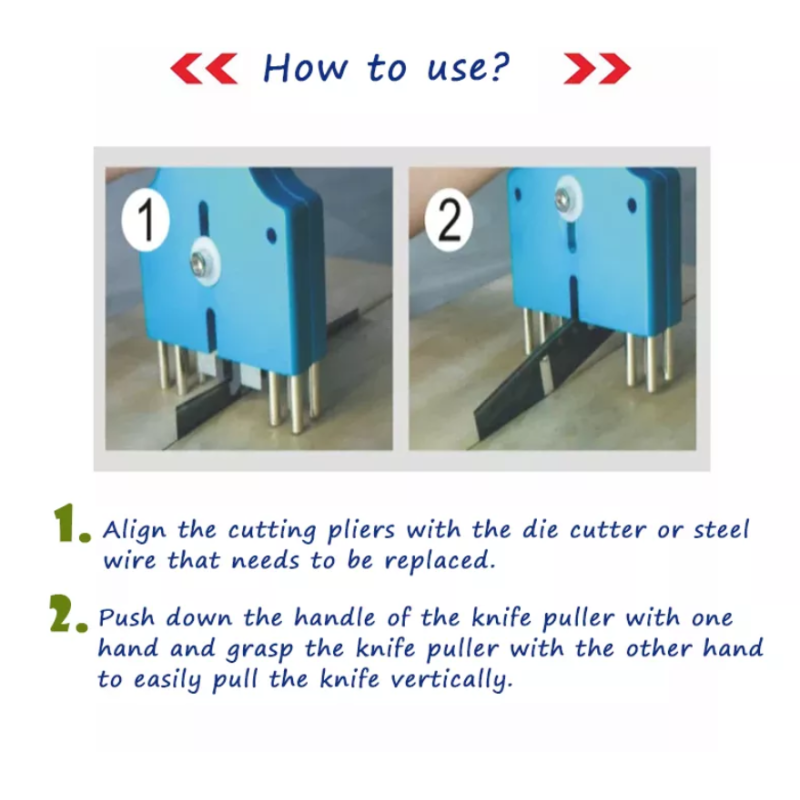 How to use?

1

2

1. Align the cutting pliers with the die cutter or steel wire that needs to be replaced.

2. Push down the handle of the knife puller with one hand and grasp the knife puller with the other hand to easily pull the knife vertically.