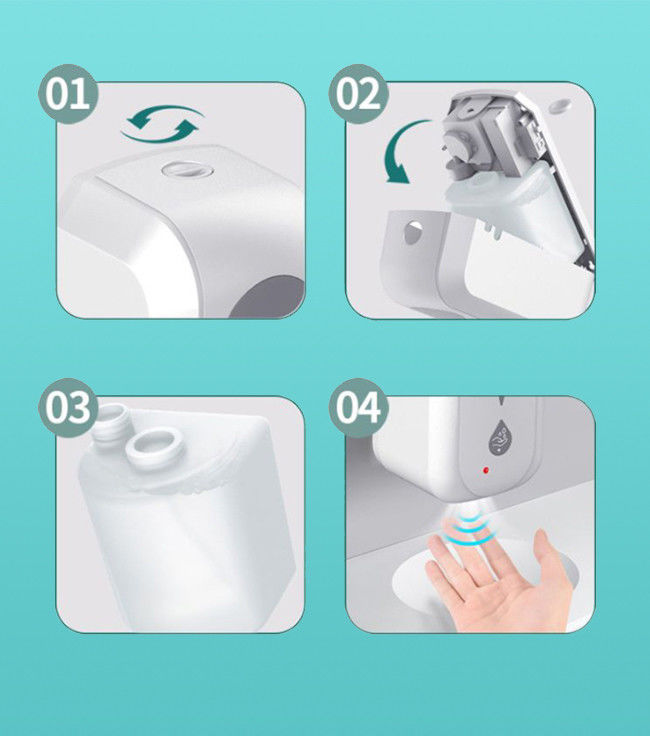 01

02

03

04