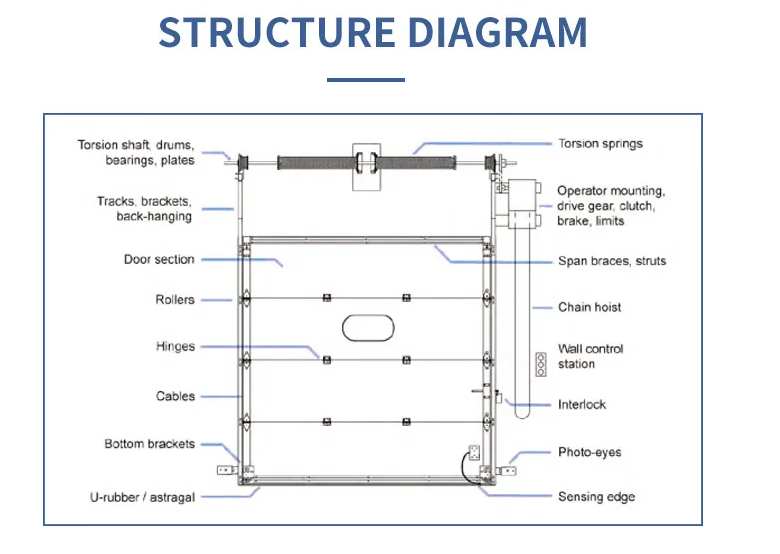 STRUCTURE DIAGRAM

Torsion shaft, drums, bearings, plates

Tracks, brackets, back-hanging

Door section

Rollers

Hinges

Cables

Bottom brackets

U-rubber / astragal

Torsion springs

Operator mounting, drive gear, clutch, brake, limits

Span braces, struts

Chain hoist

Wall control station

Interlock

Photo-eyes

Sensing edge