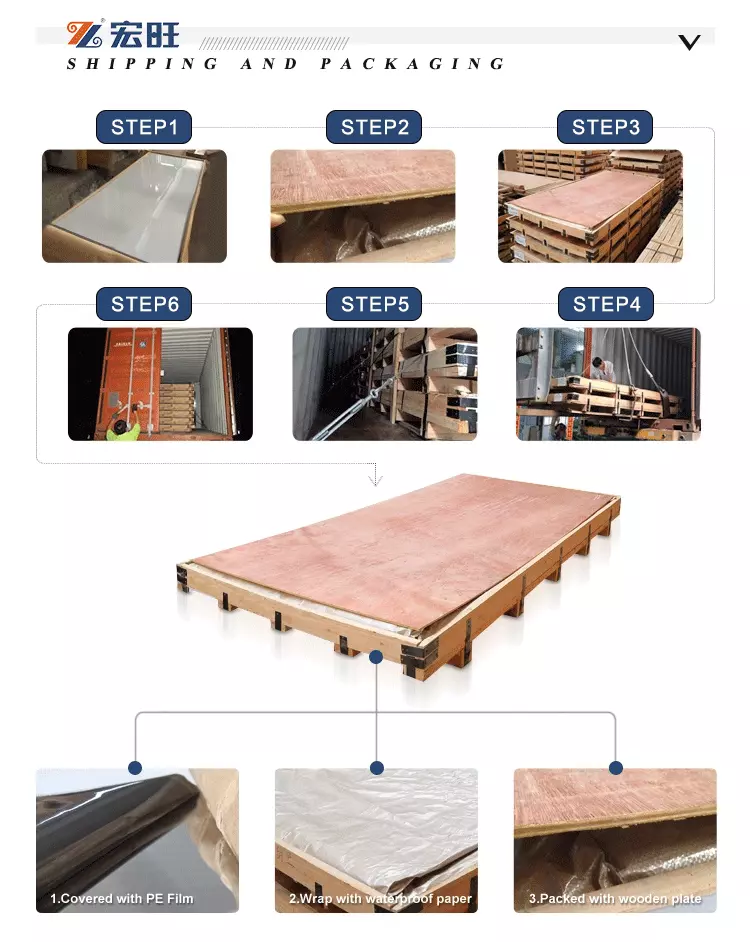 宏旺

SHIPPING AND PACKAGING

STEP1

STEP2

STEP3

STEP6

STEP5

STEP4

1.Covered with PE Film

2.Wrap with waterproof paper

3.Packed with wooden plate