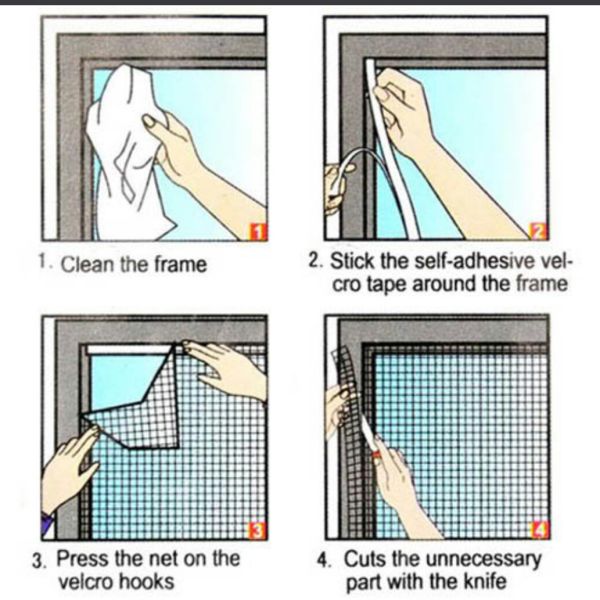 1

1. Clean the frame

2

2. Stick the self-adhesive velcro tape around the frame

3

3. Press the net on the velcro hooks

4

4. Cuts the unnecessary part with the knife