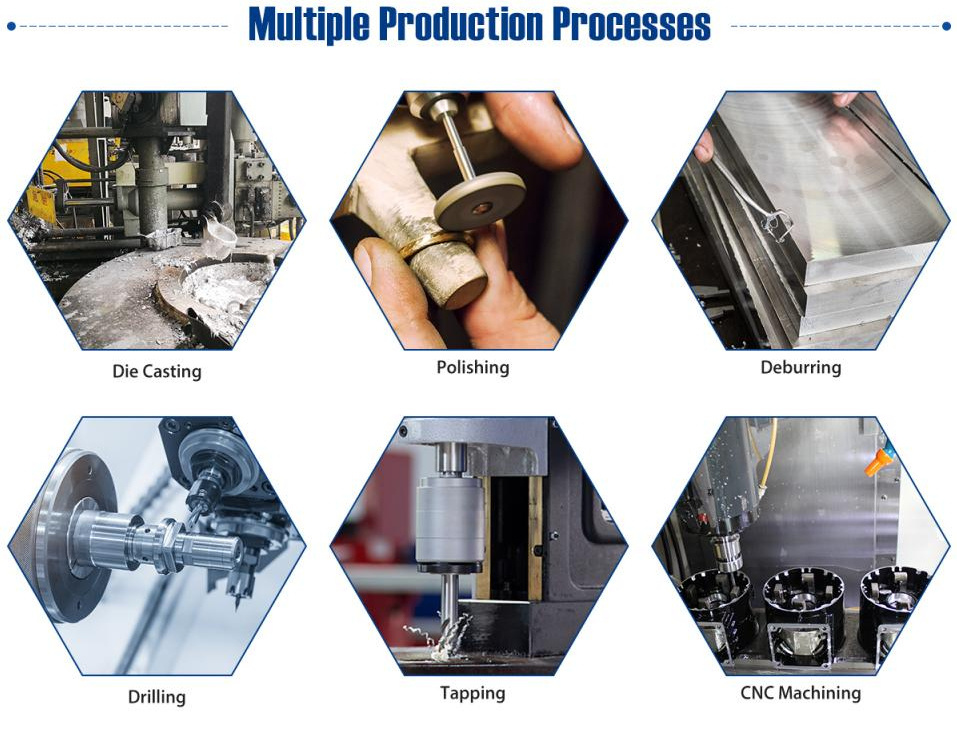 Multiple Production Processes

Die Casting

Polishing

Deburring

Drilling

Tapping

CNC Machining