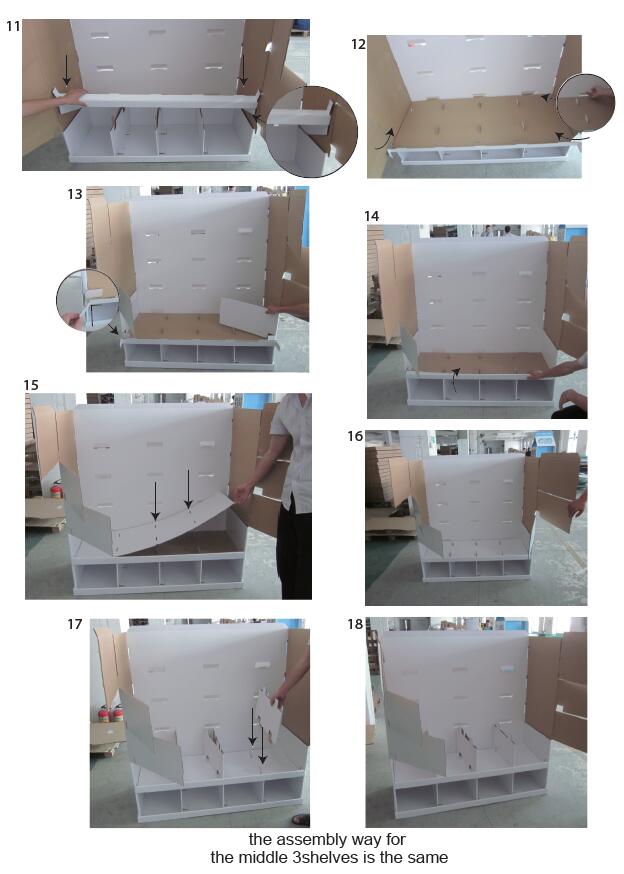 11

12

13

14

15

16

17

18

the assembly way for
the middle 3shelves is the same