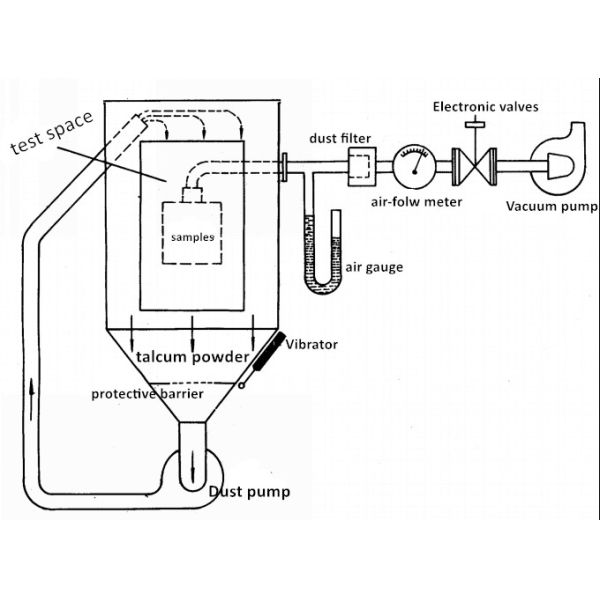 test space

Electronic valves

dust filter

air-folw meter

Vacuum pump

samples

air gauge

Vibrator

talcum powder

protective barrier

Dust pump