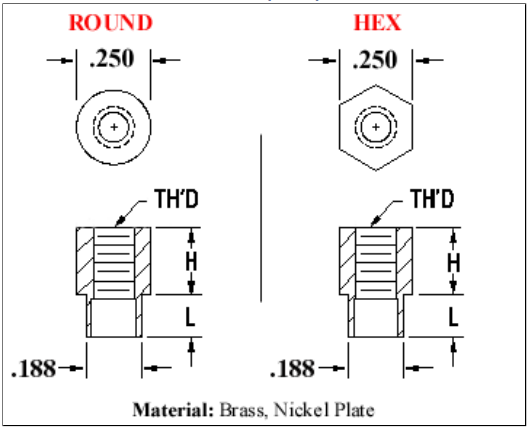 ROUND

.250

TH'D

H

L

.188

HEX

.250

TH'D

H

L

.188

Material: Brass, Nickel Plate