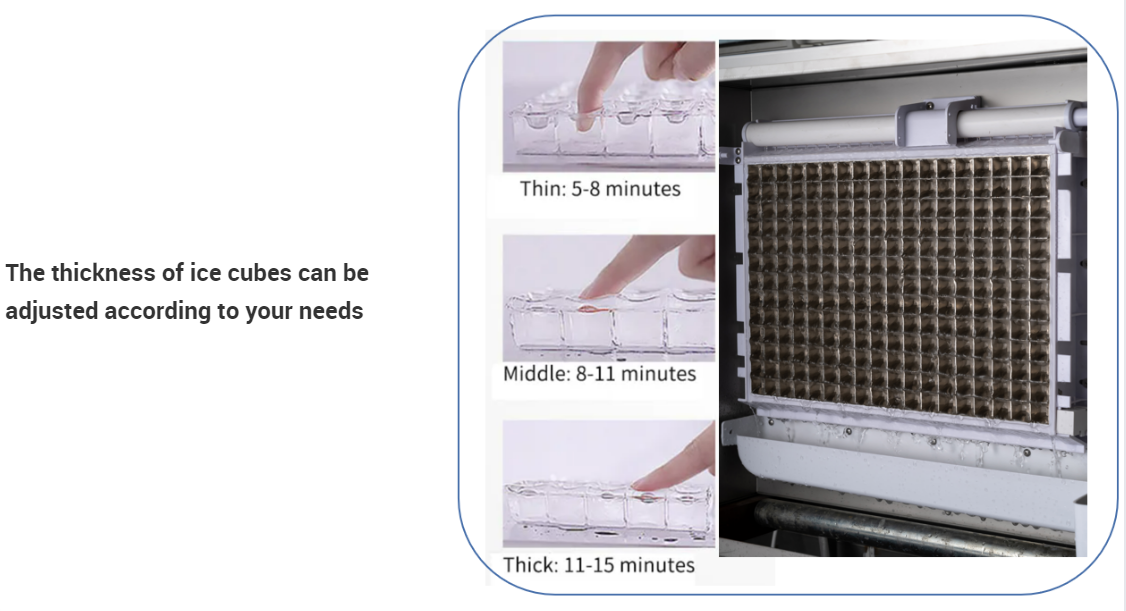 The thickness of ice cubes can be adjusted according to your needs

Thin: 5-8 minutes

Middle: 8-11 minutes

Thick: 11-15 minutes