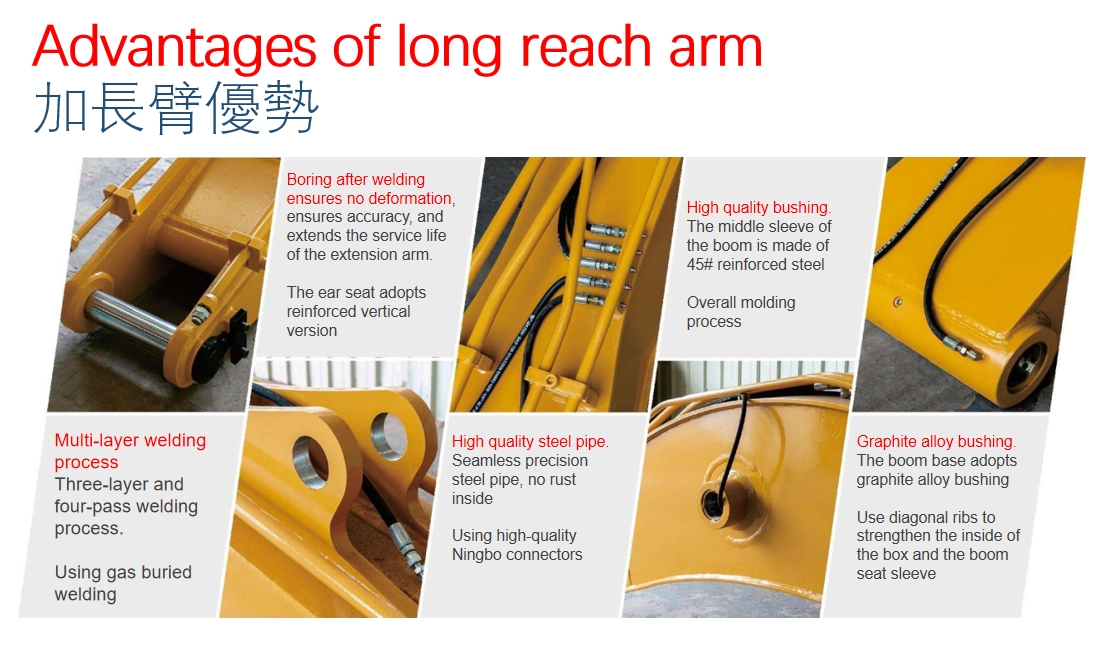 Advantages of long reach arm
加長臂優勢

Boring after welding ensures no deformation, ensures accuracy, and extends the service life of the extension arm.

The ear seat adopts reinforced vertical version

High quality bushing. The middle sleeve of the boom is made of 45# reinforced steel

Overall molding process

Multi-layer welding process
Three-layer and four-pass welding process.

Using gas buried welding

High quality steel pipe. Seamless precision steel pipe, no rust inside

Using high-quality Ningbo connectors

Graphite alloy bushing. The boom base adopts graphite alloy bushing

Use diagonal ribs to strengthen the inside of the box and the boom seat sleeve