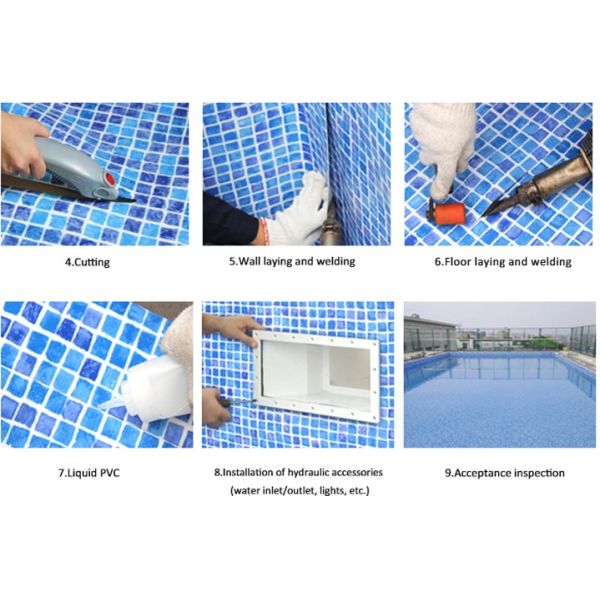 4.Cutting

5.Wall laying and welding

6.Floor laying and welding

7.Liquid PVC

8.Installation of hydraulic accessories (water inlet/outlet, lights, etc.)

9.Acceptance inspection