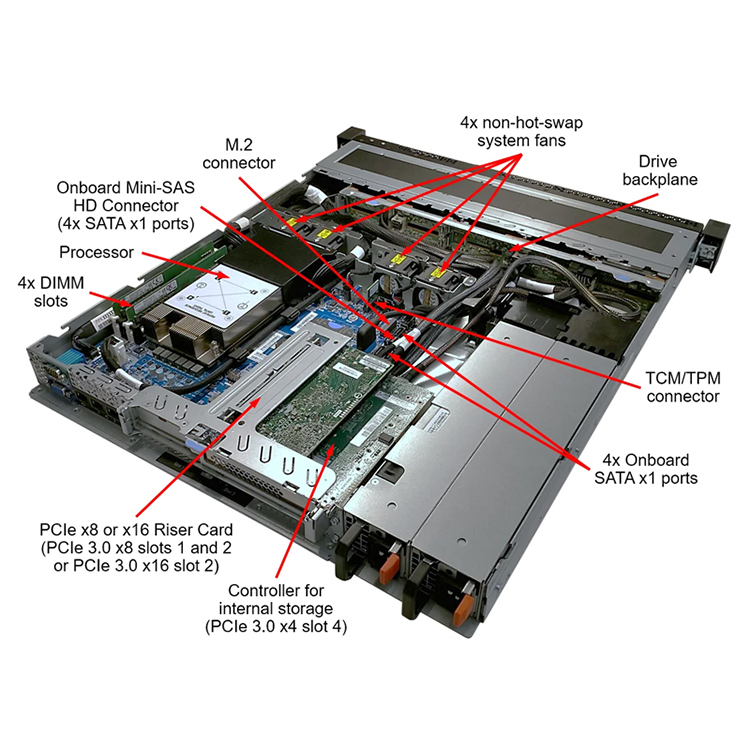 4x non-hot-swap system fans

M.2 connector

Drive backplane

Onboard Mini-SAS HD Connector (4x SATA x1 ports)

Processor

4x DIMM slots

TCM/TPM connector

4x Onboard SATA x1 ports

PCIe x8 or x16 Riser Card (PCIe 3.0 x8 slots 1 and 2 or PCIe 3.0 x16 slot 2)

Controller for internal storage (PCIe 3.0 x4 slot 4)