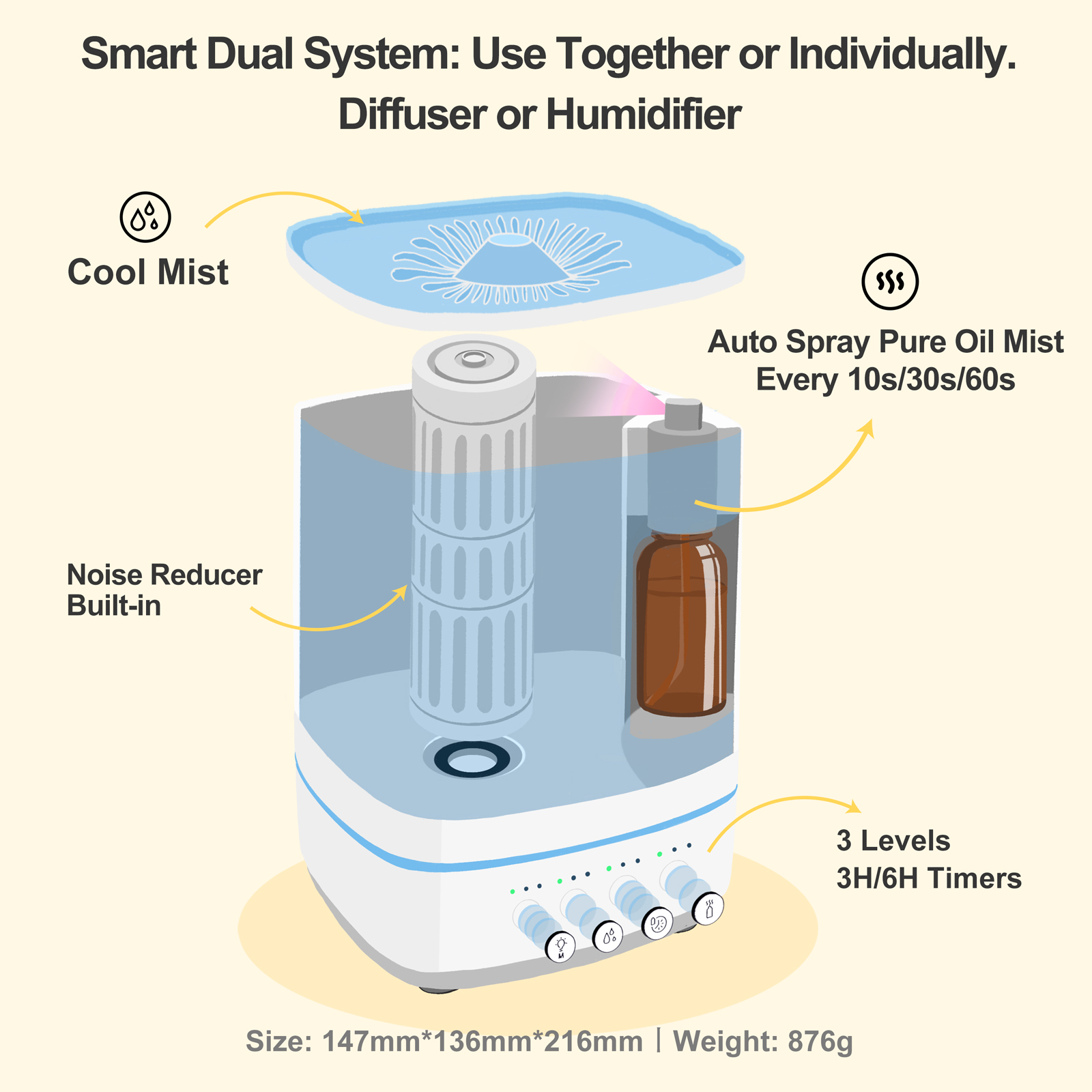 Smart Dual System: Use Together or Individually.
Diffuser or Humidifier

Cool Mist

Auto Spray Pure Oil Mist
Every 10s/30s/60s

Noise Reducer
Built-in

3 Levels
3H/6H Timers

M

Size: 147mm*136mm*216mm | Weight: 876g