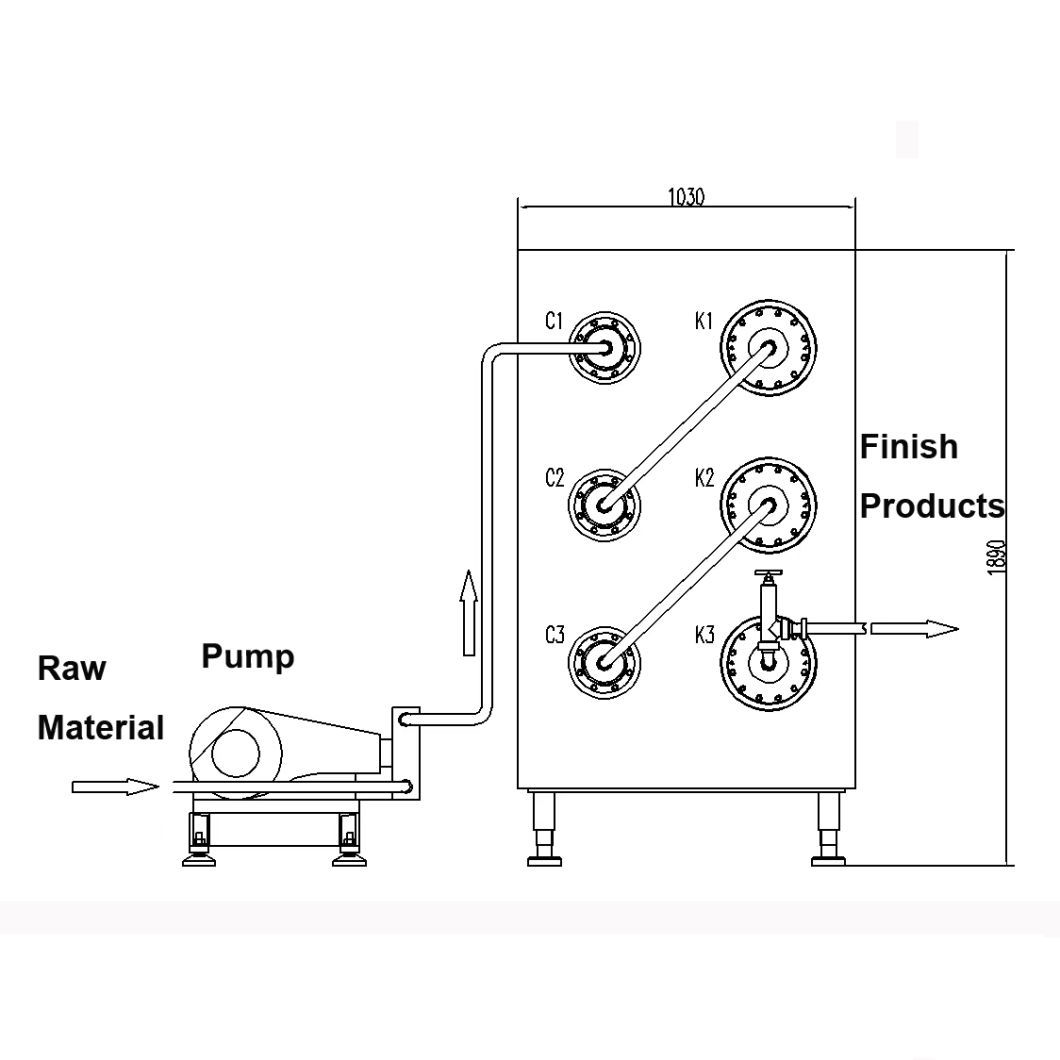 1030

C1

K1

C2

K2

C3

K3

Finish Products

1890

Raw Material

Pump