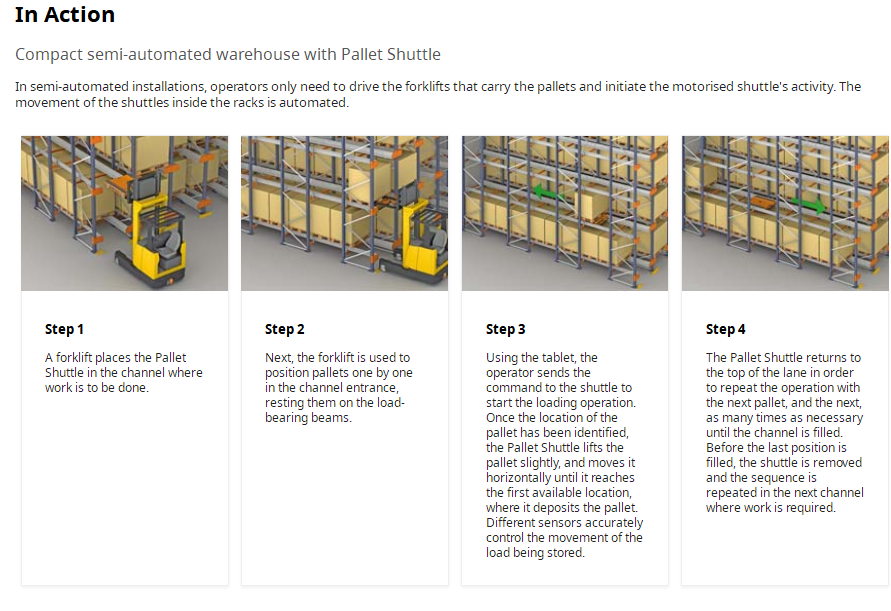 In Action

Compact semi-automated warehouse with Pallet Shuttle

In semi-automated installations, operators only need to drive the forklifts that carry the pallets and initiate the motorised shuttle's activity. The movement of the shuttles inside the racks is automated.

Step 1

A forklift places the Pallet Shuttle in the channel where work is to be done.

Step 2

Next, the forklift is used to position pallets one by one in the channel entrance, resting them on the load-bearing beams.

Step 3

Using the tablet, the operator sends the command to the shuttle to start the loading operation. Once the location of the pallet has been identified, the Pallet Shuttle lifts the pallet slightly, and moves it horizontally until it reaches the first available location, where it deposits the pallet. Different sensors accurately control the movement of the load being stored.

Step 4

The Pallet Shuttle returns to the top of the lane in order to repeat the operation with the next pallet, and the next, as many times as necessary until the channel is filled. Before the last position is filled, the shuttle is removed and the sequence is repeated in the next channel where work is required.