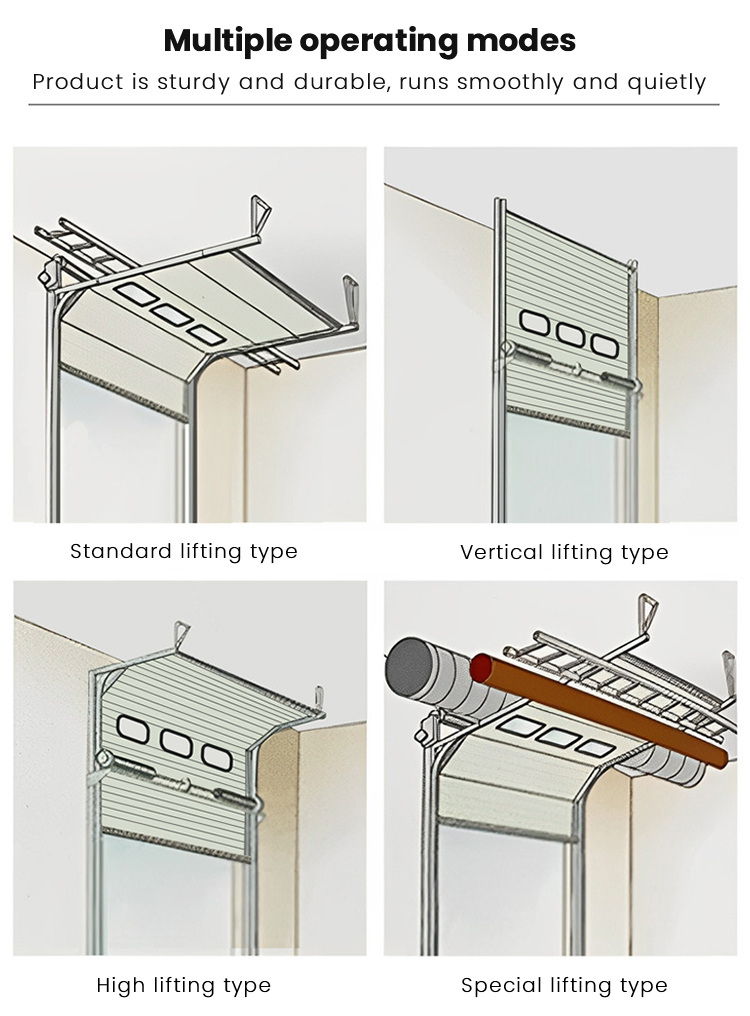 Multiple operating modes

Product is sturdy and durable, runs smoothly and quietly

Standard lifting type

Vertical lifting type

High lifting type

Special lifting type