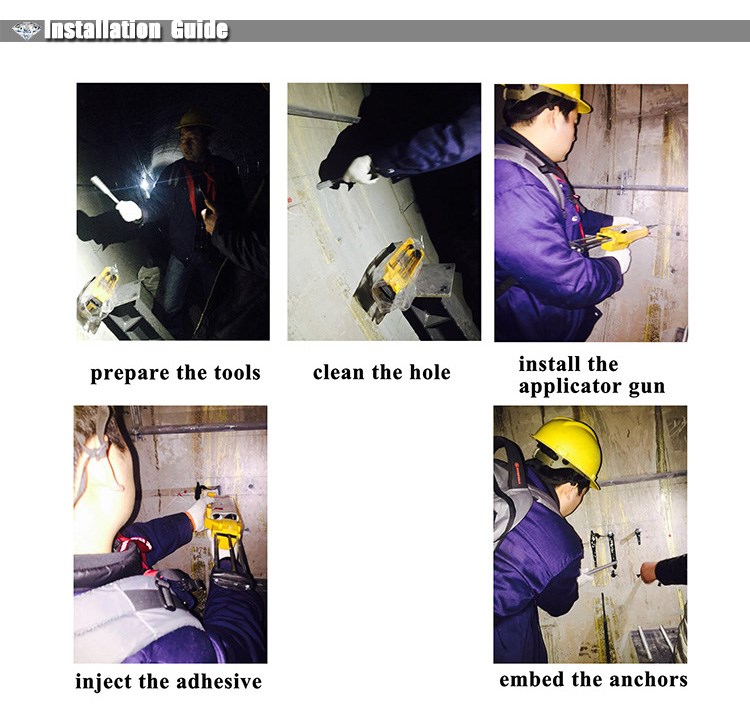 Installation Guide

prepare the tools

clean the hole

install the applicator gun

inject the adhesive

embed the anchors