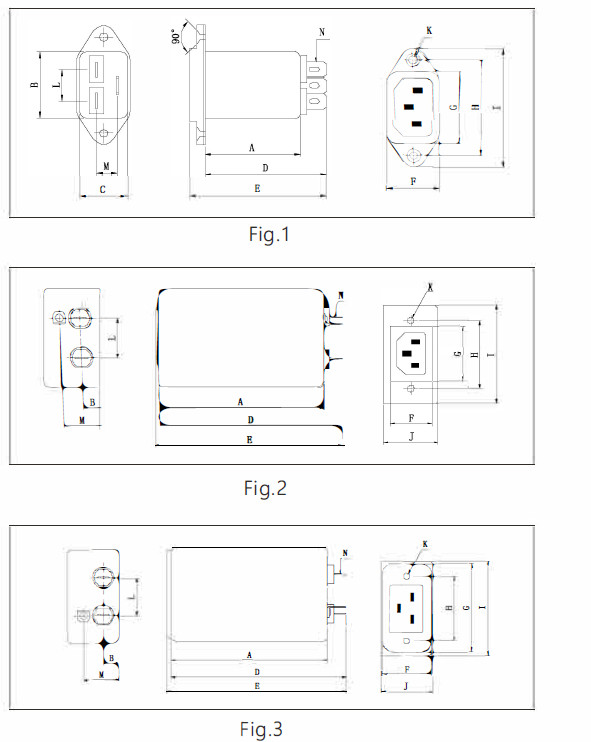 B
L
M
C
90°
N
A
D
E
K
G
H
I
F

Fig.1

L
B
M
N
A
D
E
K
G
H
I
F
J

Fig.2

L
B
M
N
A
D
E
K
H
G
I
F
J

Fig.3