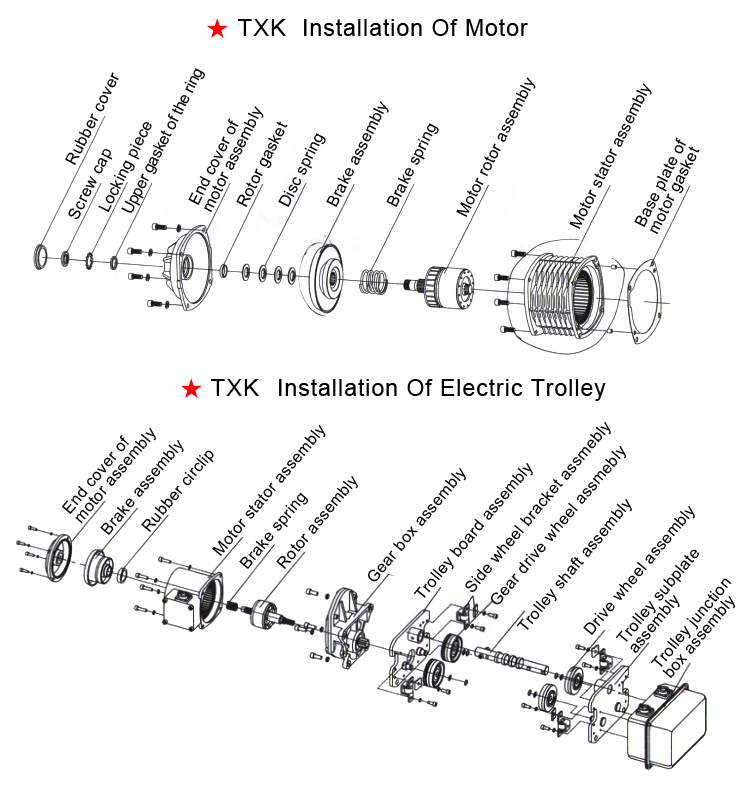 ★ TXK Installation Of Motor

Rubber cover
Screw cap
Locking piece
Upper gasket of the ring
End cover of motor assembly
Rotor gasket
Disc spring
Brake assembly
Brake spring
Motor rotor assembly
Motor stator assembly
Base plate of motor gasket

★ TXK Installation Of Electric Trolley

End cover of motor assembly
Brake assembly
Rubber circlip
Motor stator assembly
Brake spring
Rotor assembly
Gear box assembly
Trolley board assembly
Side wheel bracket assmebly
Gear drive wheel assmebly
Trolley shaft assembly
Drive wheel assembly
Trolley subplate assembly
Trolley junction box assembly