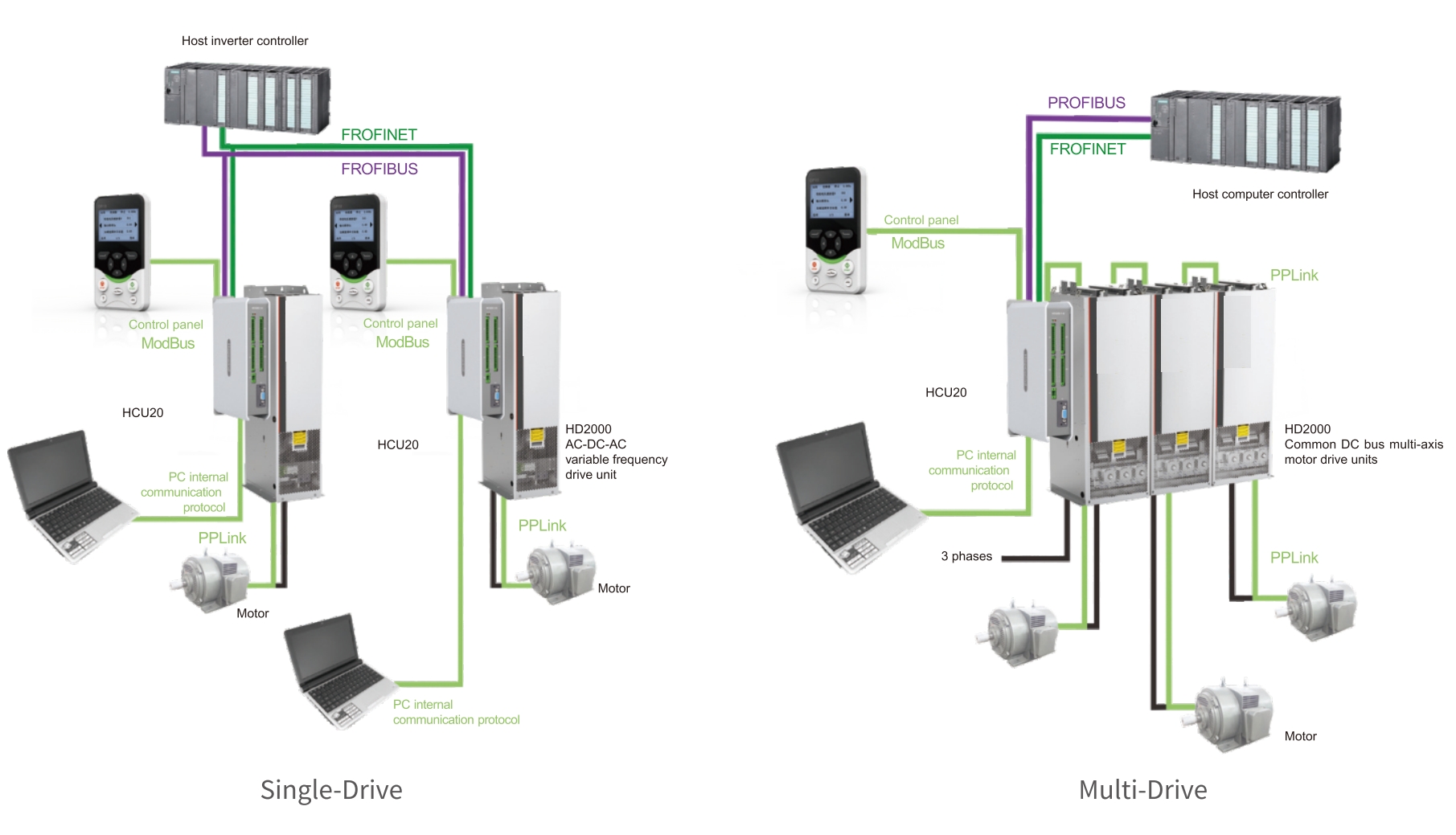 Host inverter controller

FROFINET

FROFIBUS

Control panel
ModBus

Control panel
ModBus

HCU20

HCU20

HD2000
AC-DC-AC
variable frequency
drive unit

PC internal
communication
protocol

PPLink

PPLink

Motor

Motor

PC internal
communication protocol

Single-Drive

PROFIBUS

FROFINET

Host computer controller

Control panel
ModBus

PPLink

HCU20

HD2000
Common DC bus multi-axis
motor drive units

PC internal
communication
protocol

3 phases

PPLink

Motor

Multi-Drive