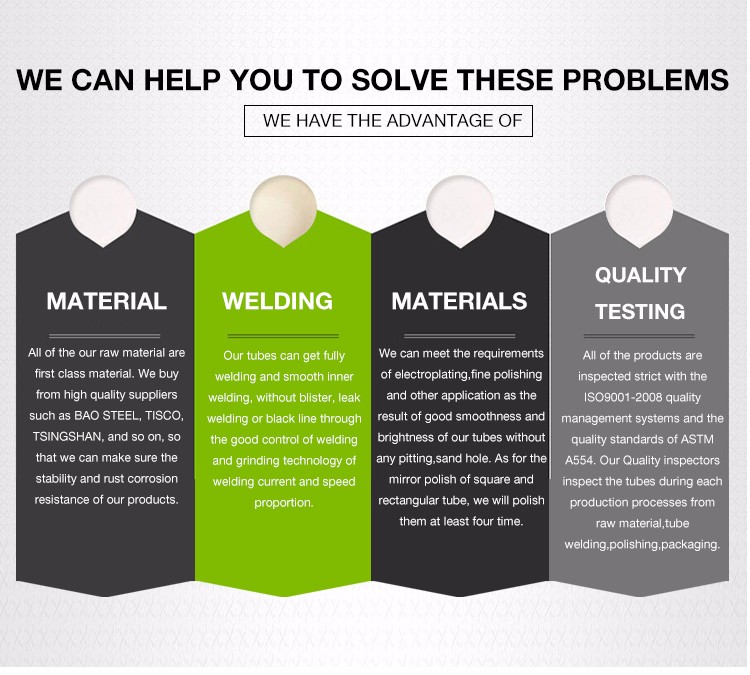 WE CAN HELP YOU TO SOLVE THESE PROBLEMS

WE HAVE THE ADVANTAGE OF

MATERIAL

All of the our raw material are first class material. We buy from high quality suppliers such as BAO STEEL, TISCO, TSINGSHAN, and so on, so that we can make sure the stability and rust corrosion resistance of our products.

WELDING

Our tubes can get fully welding and smooth inner welding, without blister, leak welding or black line through the good control of welding and grinding technology of welding current and speed proportion.

MATERIALS

We can meet the requirements of electroplating,fine polishing and other application as the result of good smoothness and brightness of our tubes without any pitting,sand hole. As for the mirror polish of square and rectangular tube, we will polish them at least four time.

QUALITY TESTING

All of the products are inspected strict with the ISO9001-2008 quality management systems and the quality standards of ASTM A554. Our Quality inspectors inspect the tubes during each production processes from raw material,tube welding,polishing,packaging.