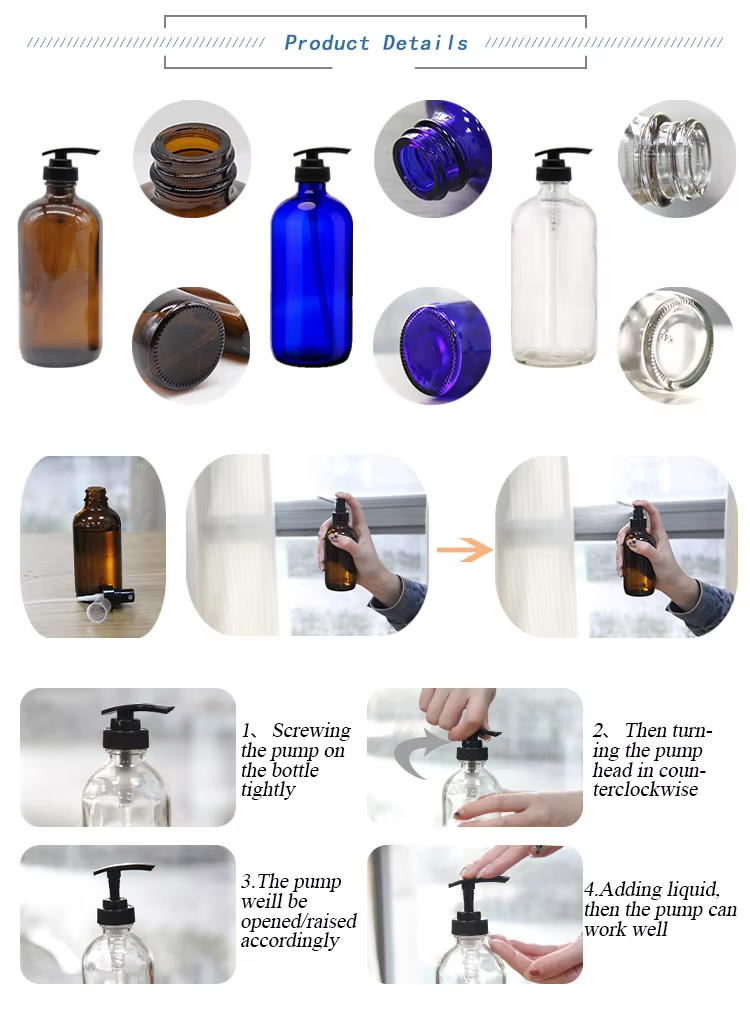 Product Details

1、 Screwing the pump on the bottle tightly

2、 Then turning the pump head in counterclockwise

3.The pump weill be opened/raised accordingly

4.Adding liquid, then the pump can work well