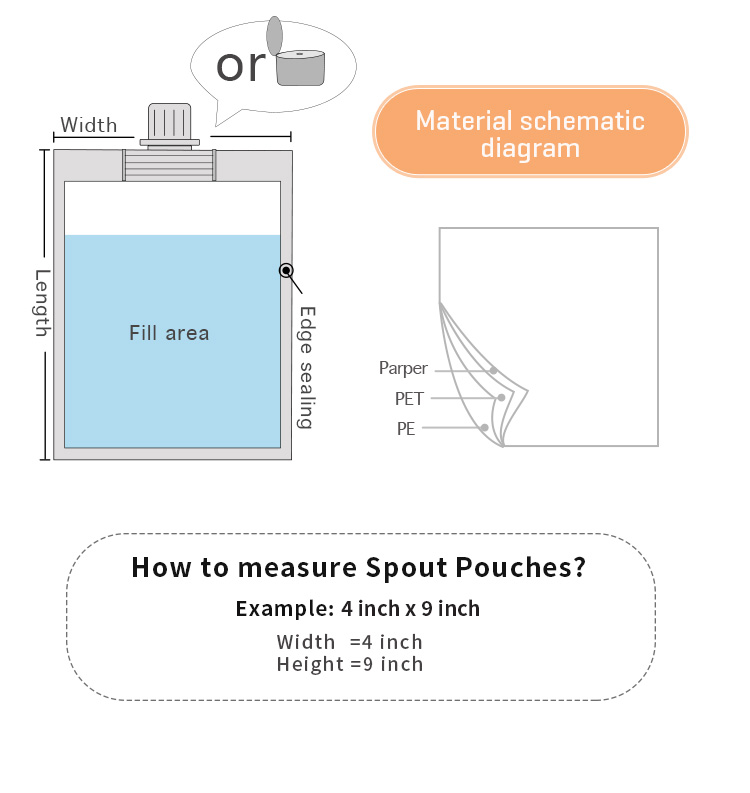 or

Width

Length

Fill area

Edge sealing

Material schematic diagram

Parper

PET

PE

How to measure Spout Pouches?

Example: 4 inch x 9 inch

Width =4 inch
Height =9 inch