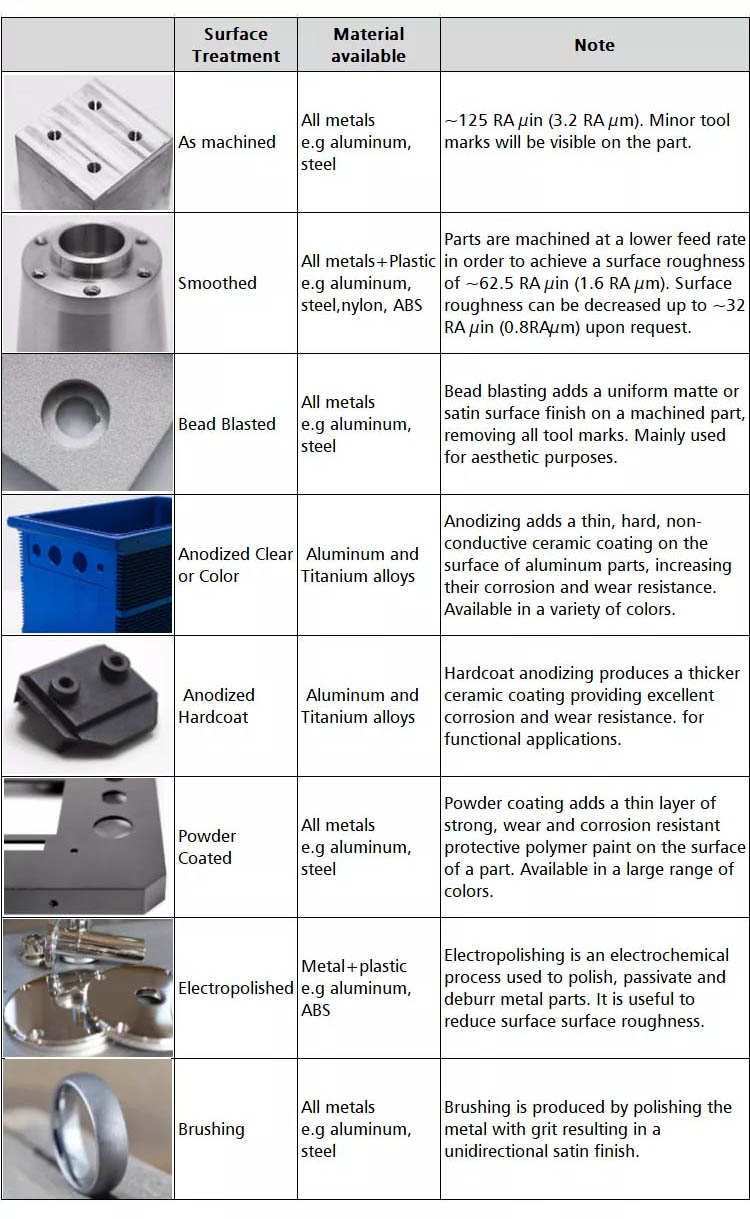 | | Surface Treatment | Material available | Note |
|---|---|---|---|
| | As machined | All metals e.g aluminum, steel | ~125 RA $\mu$in (3.2 RA $\mu$m). Minor tool marks will be visible on the part. |
| | Smoothed | All metals+Plastic e.g aluminum, steel,nylon, ABS | Parts are machined at a lower feed rate in order to achieve a surface roughness of ~62.5 RA $\mu$in (1.6 RA $\mu$m). Surface roughness can be decreased up to ~32 RA $\mu$in (0.8RA$\mu$m) upon request. |
| | Bead Blasted | All metals e.g aluminum, steel | Bead blasting adds a uniform matte or satin surface finish on a machined part, removing all tool marks. Mainly used for aesthetic purposes. |
| | Anodized Clear or Color | Aluminum and Titanium alloys | Anodizing adds a thin, hard, non-conductive ceramic coating on the surface of aluminum parts, increasing their corrosion and wear resistance. Available in a variety of colors. |
| | Anodized Hardcoat | Aluminum and Titanium alloys | Hardcoat anodizing produces a thicker ceramic coating providing excellent corrosion and wear resistance. for functional applications. |
| | Powder Coated | All metals e.g aluminum, steel | Powder coating adds a thin layer of strong, wear and corrosion resistant protective polymer paint on the surface of a part. Available in a large range of colors. |
| | Electropolished | Metal+plastic e.g aluminum, ABS | Electropolishing is an electrochemical process used to polish, passivate and deburr metal parts. It is useful to reduce surface surface roughness. |
| | Brushing | All metals e.g aluminum, steel | Brushing is produced by polishing the metal with grit resulting in a unidirectional satin finish. |