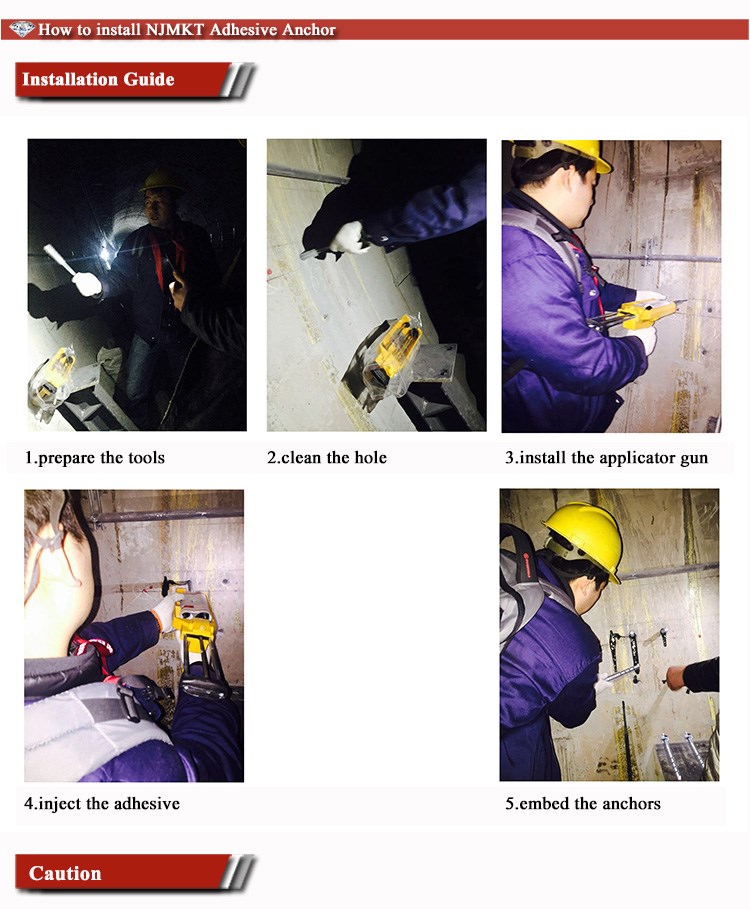 How to install NJMKT Adhesive Anchor

Installation Guide

1.prepare the tools

2.clean the hole

3.install the applicator gun

4.inject the adhesive

5.embed the anchors

Caution