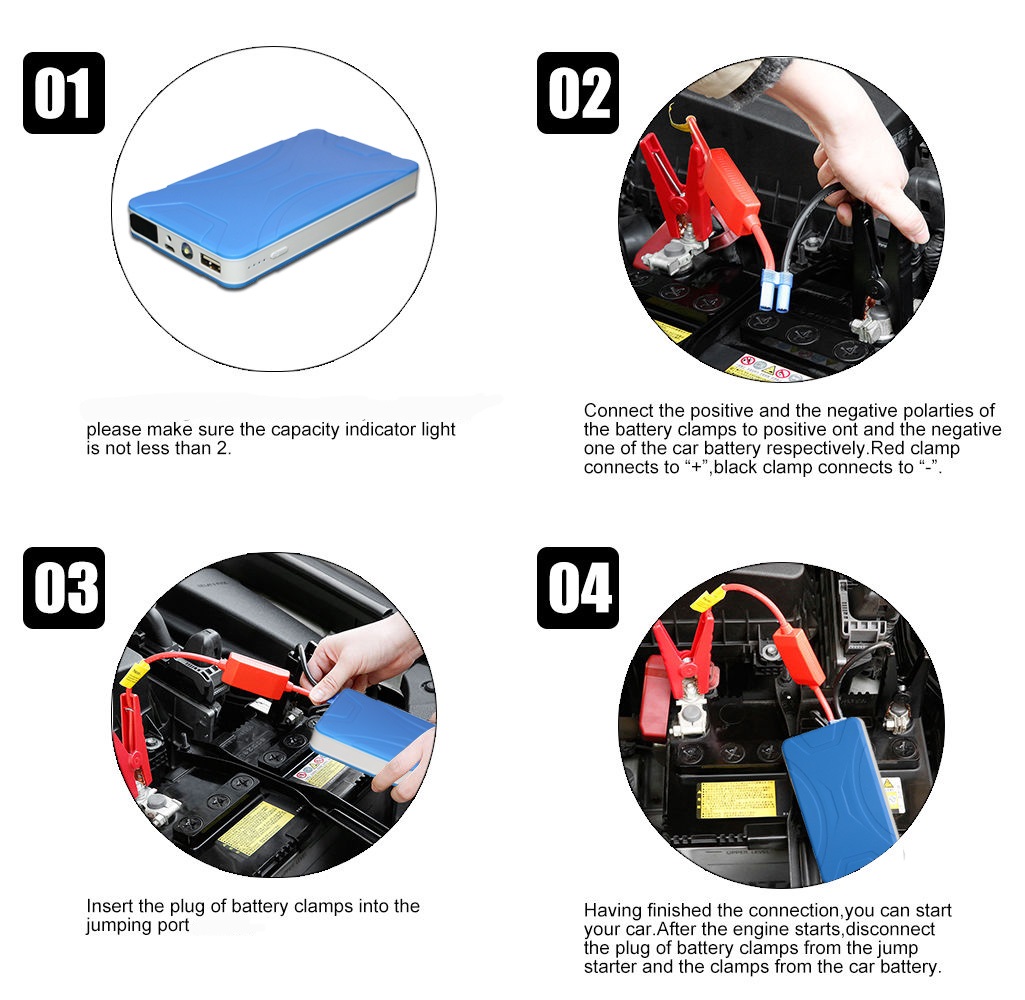 01

please make sure the capacity indicator light is not less than 2.

02

Connect the positive and the negative polarties of the battery clamps to positive ont and the negative one of the car battery respectively.Red clamp connects to “+”,black clamp connects to “-”.

03

Insert the plug of battery clamps into the jumping port

04

Having finished the connection,you can start your car.After the engine starts,disconnect the plug of battery clamps from the jump starter and the clamps from the car battery.