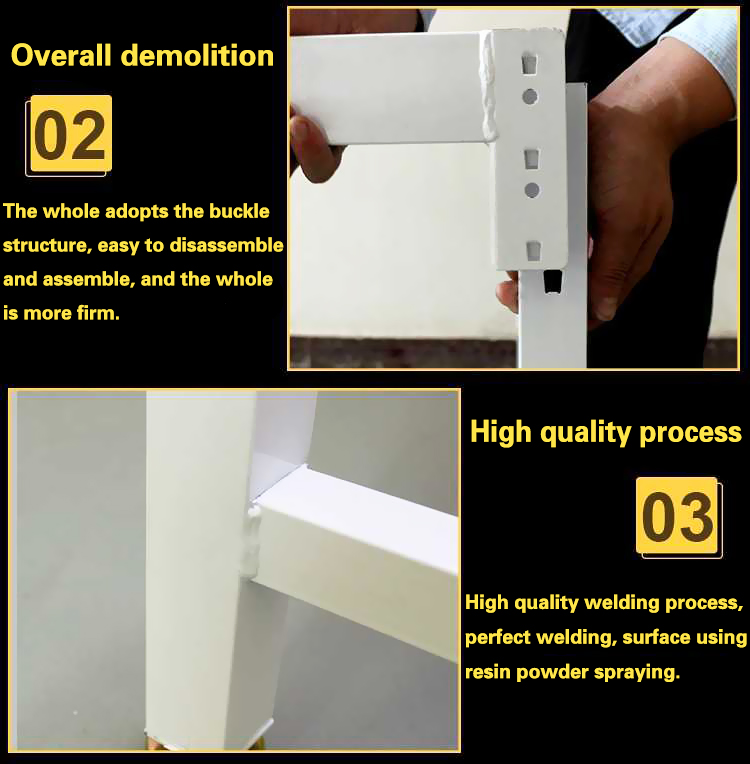 Overall demolition

02

The whole adopts the buckle structure, easy to disassemble and assemble, and the whole is more firm.

High quality process

03

High quality welding process, perfect welding, surface using resin powder spraying.