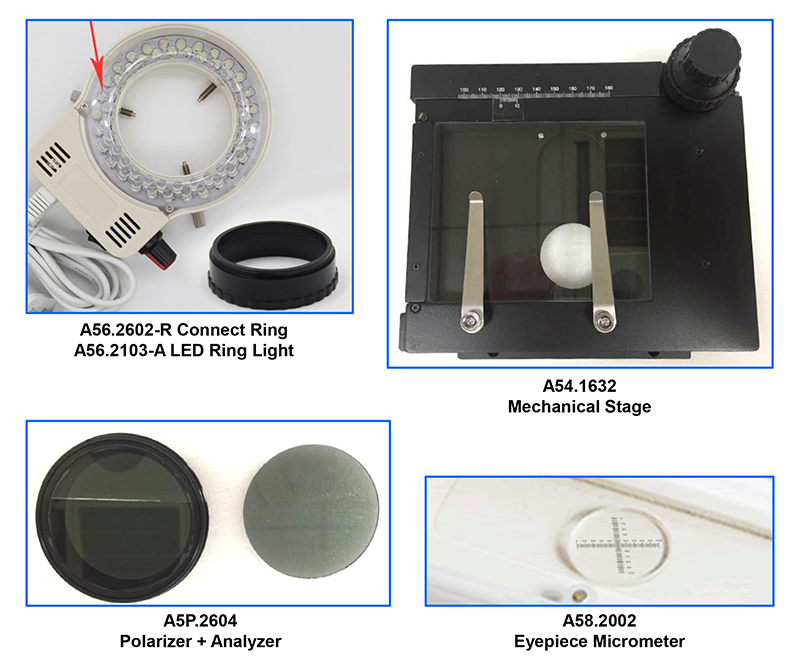 A56.2602-R Connect Ring
A56.2103-A LED Ring Light

100 110 120 130 140 150 160 170 180
0 10

A54.1632
Mechanical Stage

A5P.2604
Polarizer + Analyzer

A58.2002
Eyepiece Micrometer