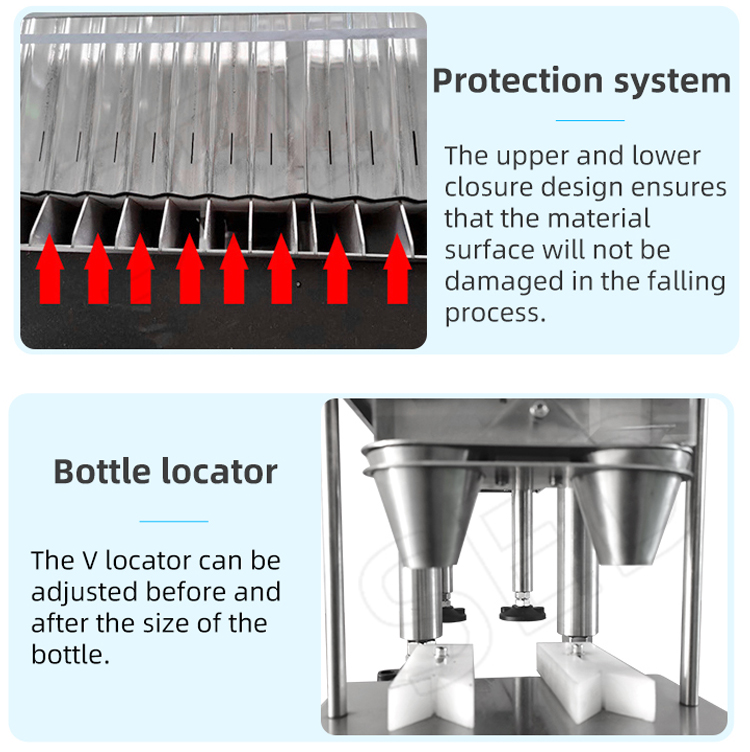 Protection system

The upper and lower closure design ensures that the material surface will not be damaged in the falling process.

Bottle locator

The V locator can be adjusted before and after the size of the bottle.