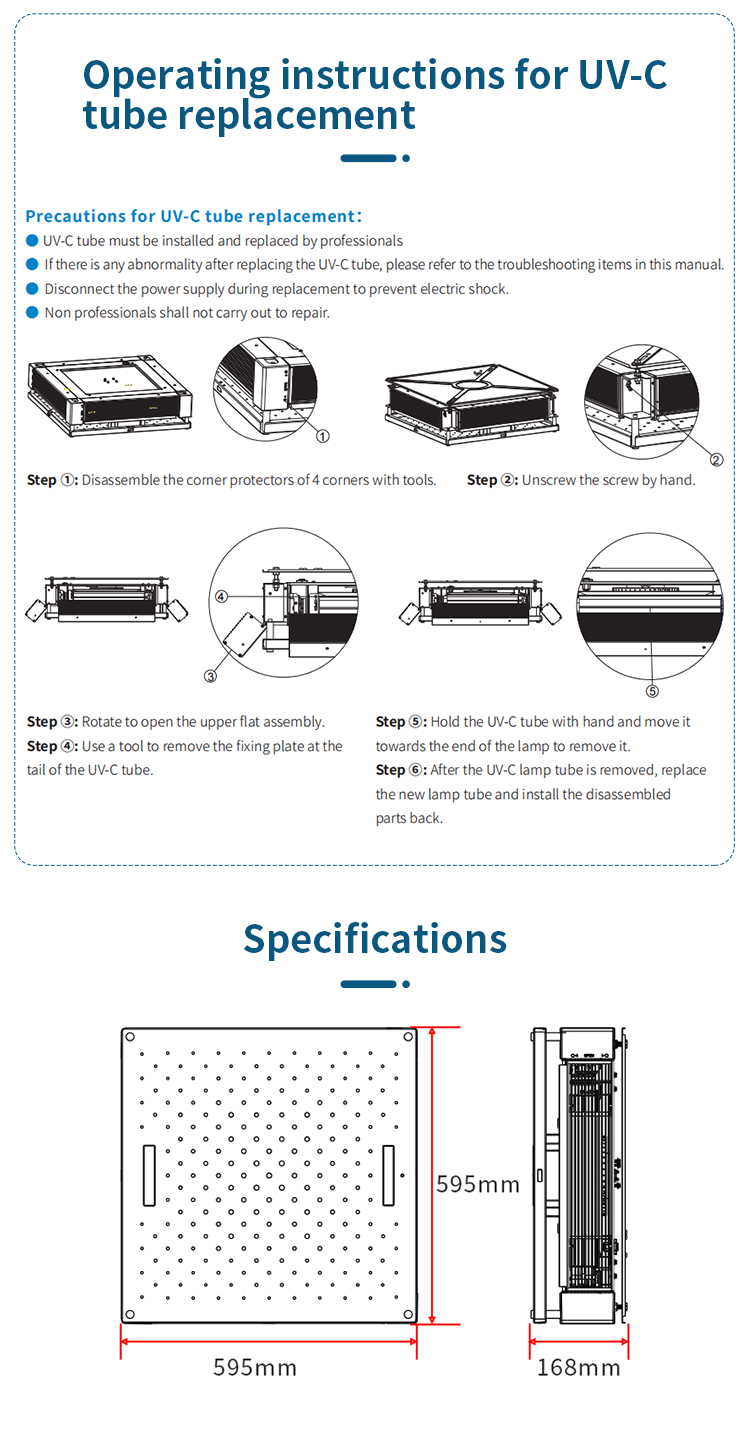 Operating instructions for UV-C tube replacement

Precautions for UV-C tube replacement:

UV-C tube must be installed and replaced by professionals

If there is any abnormality after replacing the UV-C tube, please refer to the troubleshooting items in this manual.

Disconnect the power supply during replacement to prevent electric shock.

Non professionals shall not carry out to repair.

①

②

Step ①: Disassemble the corner protectors of 4 corners with tools.

Step ②: Unscrew the screw by hand.

④

③

⑤

Step ③: Rotate to open the upper flat assembly.

Step ④: Use a tool to remove the fixing plate at the tail of the UV-C tube.

Step ⑤: Hold the UV-C tube with hand and move it towards the end of the lamp to remove it.

Step ⑥: After the UV-C lamp tube is removed, replace the new lamp tube and install the disassembled parts back.

Specifications

595mm

595mm

168mm