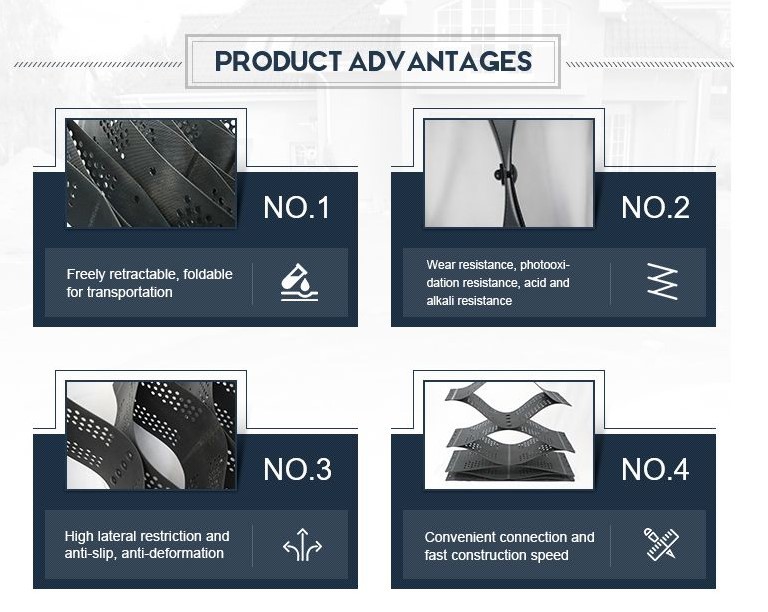 PRODUCT ADVANTAGES

NO.1

Freely retractable, foldable for transportation

NO.2

Wear resistance, photooxidation resistance, acid and alkali resistance

NO.3

High lateral restriction and anti-slip, anti-deformation

NO.4

Convenient connection and fast construction speed