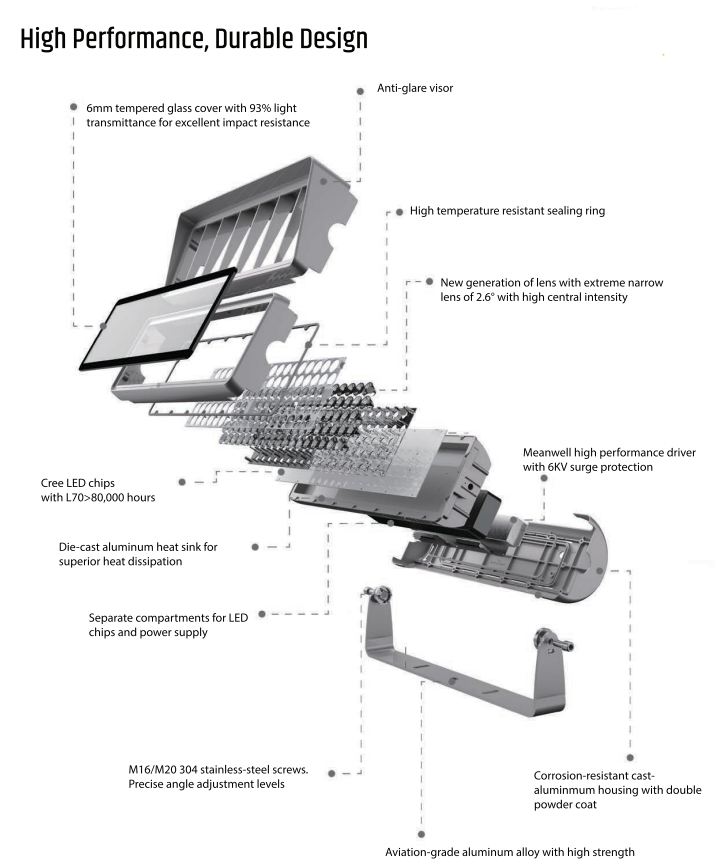 High Performance, Durable Design

Anti-glare visor

6mm tempered glass cover with 93% light transmittance for excellent impact resistance

High temperature resistant sealing ring

New generation of lens with extreme narrow lens of 2.6° with high central intensity

Meanwell high performance driver with 6KV surge protection

Cree LED chips with L70>80,000 hours

Die-cast aluminum heat sink for superior heat dissipation

Separate compartments for LED chips and power supply

M16/M20 304 stainless-steel screws. Precise angle adjustment levels

Corrosion-resistant cast-aluminmum housing with double powder coat

Aviation-grade aluminum alloy with high strength