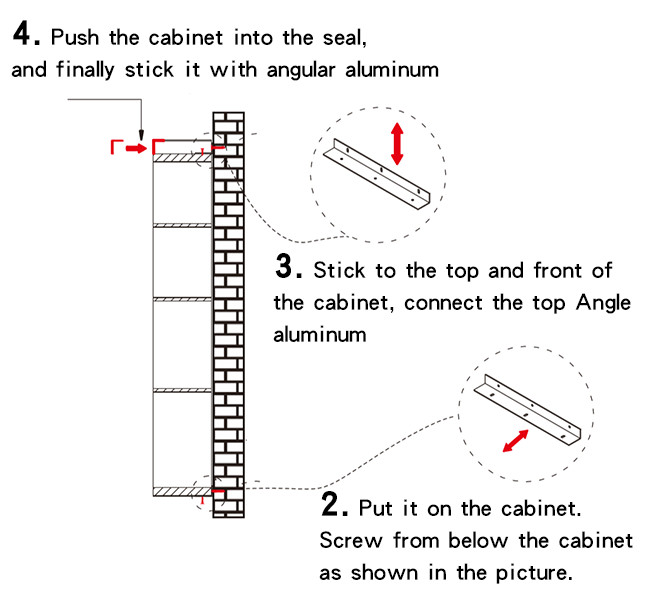 4. Push the cabinet into the seal, and finally stick it with angular aluminum

3. Stick to the top and front of the cabinet, connect the top Angle aluminum

2. Put it on the cabinet. Screw from below the cabinet as shown in the picture.