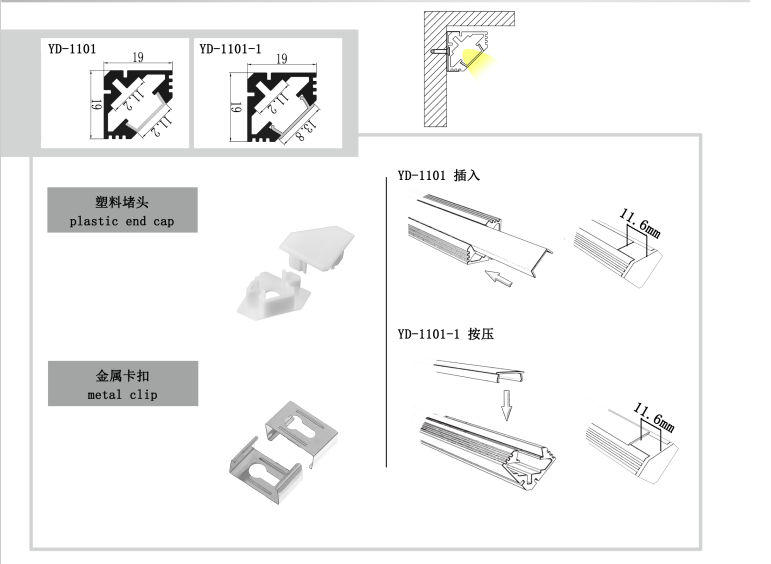 YD-1101

19

19

11.2

11.2

YD-1101-1

19

19

11.2

13.8

塑料堵头
plastic end cap

金属卡扣
metal clip

YD-1101 插入

11.6mm

YD-1101-1 按压

11.6mm