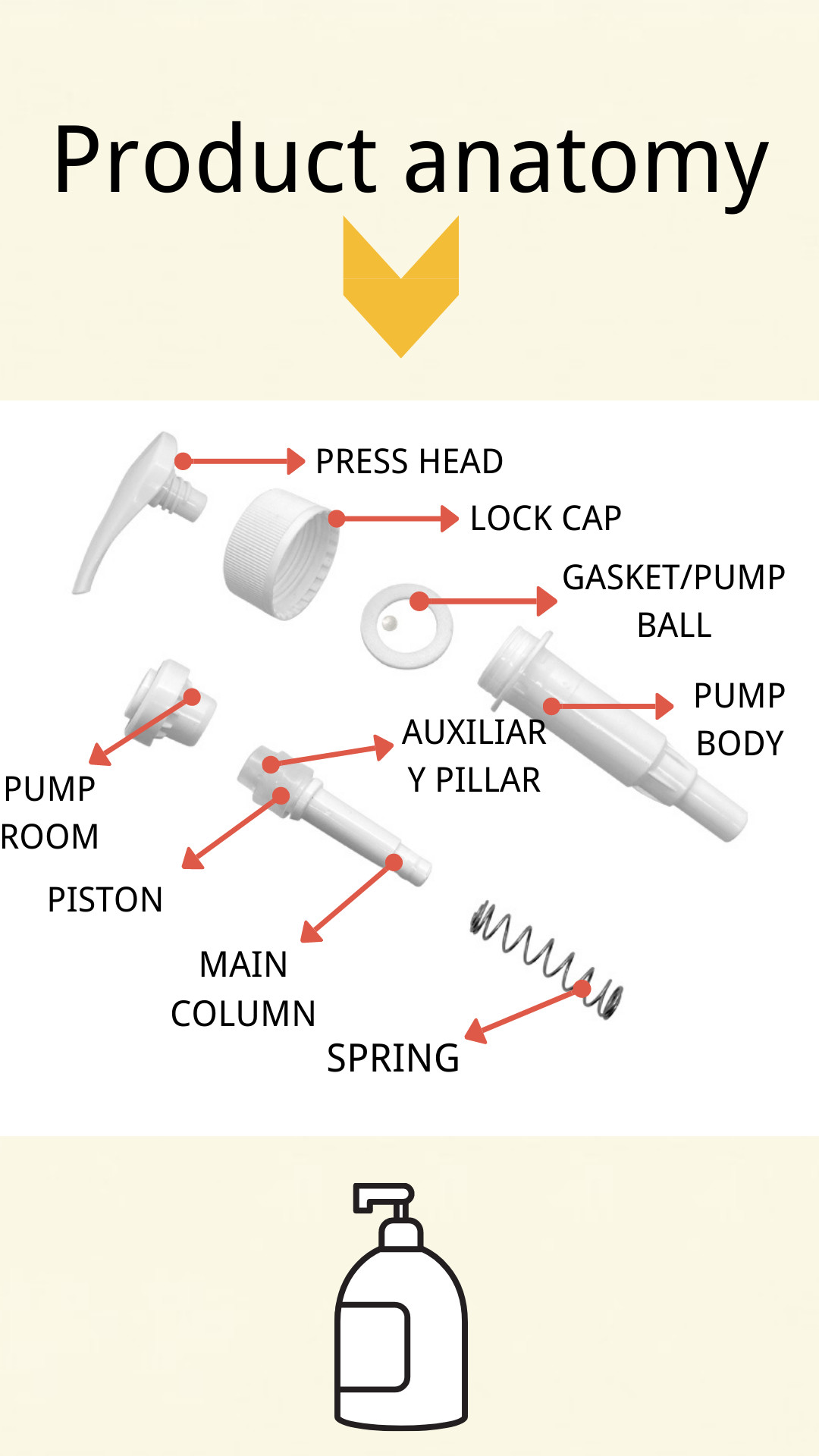 Product anatomy

PRESS HEAD

LOCK CAP

GASKET/PUMP BALL

PUMP BODY

AUXILIAR Y PILLAR

PUMP ROOM

PISTON

MAIN COLUMN

SPRING