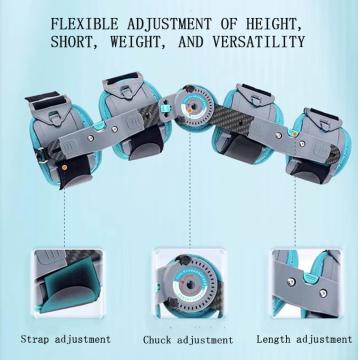 FLEXIBLE ADJUSTMENT OF HEIGHT, SHORT, WEIGHT, AND VERSATILITY

Strap adjustment

Chuck adjustment

Length adjustment