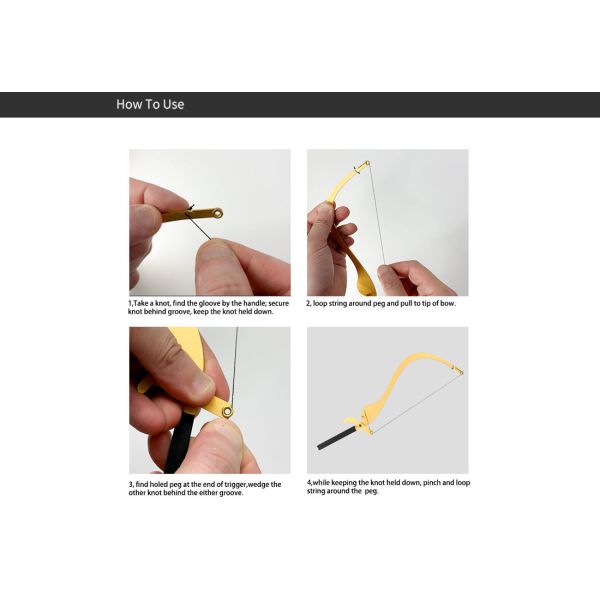 How To Use

1,Take a knot, find the gloove by the handle; secure knot behind groove, keep the knot held down.

2, loop string around peg and pull to tip of bow.

3, find holed peg at the end of trigger,wedge the other knot behind the either groove.

4,while keeping the knot held down, pinch and loop string around the peg.