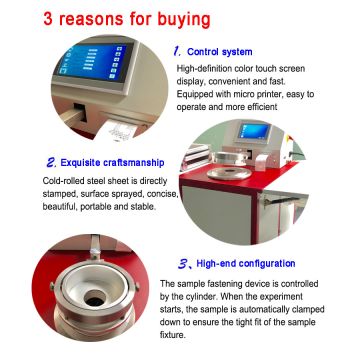 3 reasons for buying

1. Control system

High-definition color touch screen display, convenient and fast. Equipped with micro printer, easy to operate and more efficient

2. Exquisite craftsmanship

Cold-rolled steel sheet is directly stamped, surface sprayed, concise, beautiful, portable and stable.

3、High-end configuration

The sample fastening device is controlled by the cylinder. When the experiment starts, the sample is automatically clamped down to ensure the tight fit of the sample fixture.