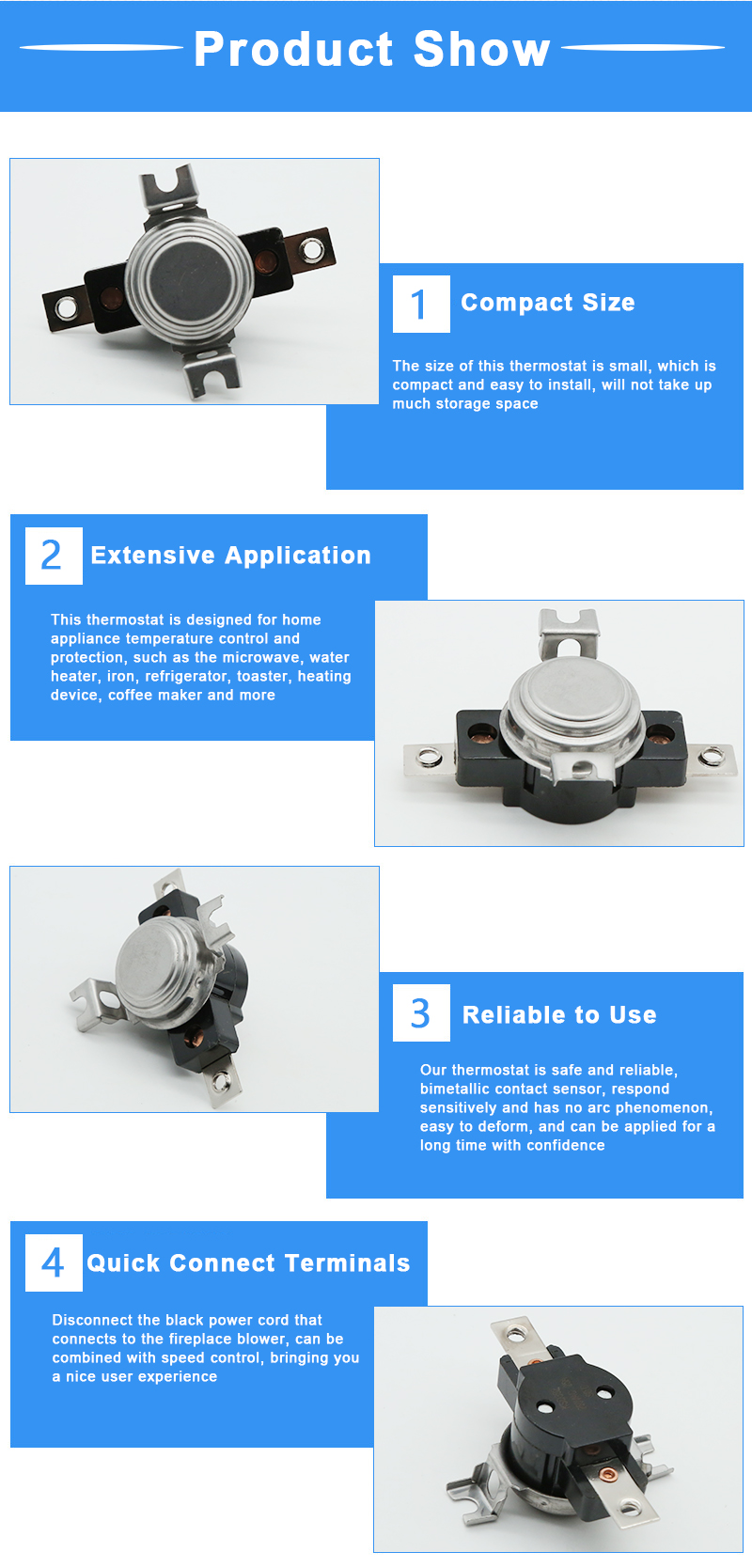 Product Show

1 Compact Size

The size of this thermostat is small, which is compact and easy to install, will not take up much storage space

2 Extensive Application

This thermostat is designed for home appliance temperature control and protection, such as the microwave, water heater, iron, refrigerator, toaster, heating device, coffee maker and more

3 Reliable to Use

Our thermostat is safe and reliable, bimetallic contact sensor, respond sensitively and has no arc phenomenon, easy to deform, and can be applied for a long time with confidence

4 Quick Connect Terminals

Disconnect the black power cord that connects to the fireplace blower, can be combined with speed control, bringing you a nice user experience