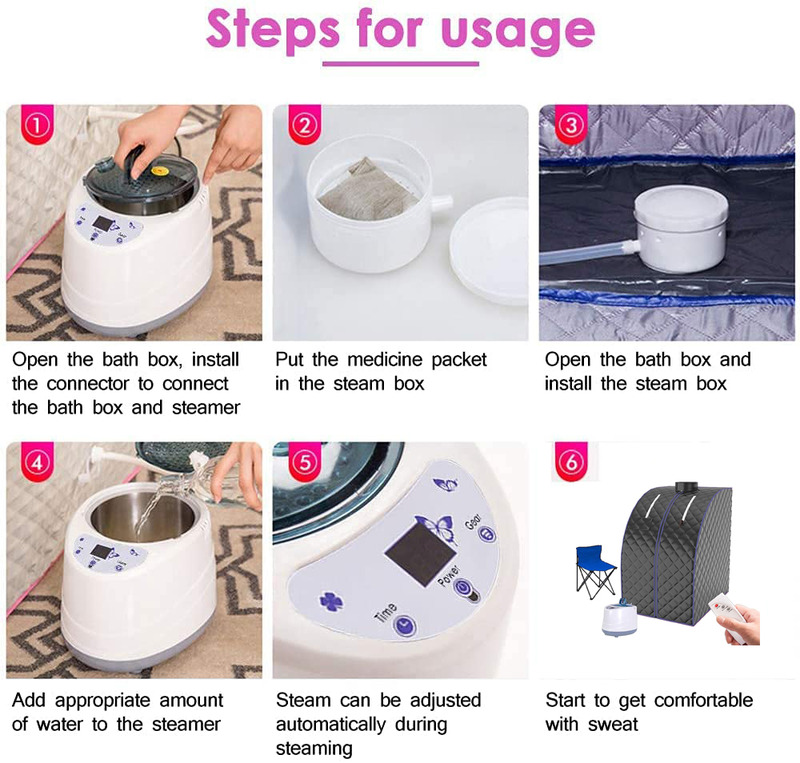 Steps for usage

①

Open the bath box, install the connector to connect the bath box and steamer

②

Put the medicine packet in the steam box

③

Open the bath box and install the steam box

④

Add appropriate amount of water to the steamer

⑤

Gear

Power

Time

Steam can be adjusted automatically during steaming

⑥

Start to get comfortable with sweat