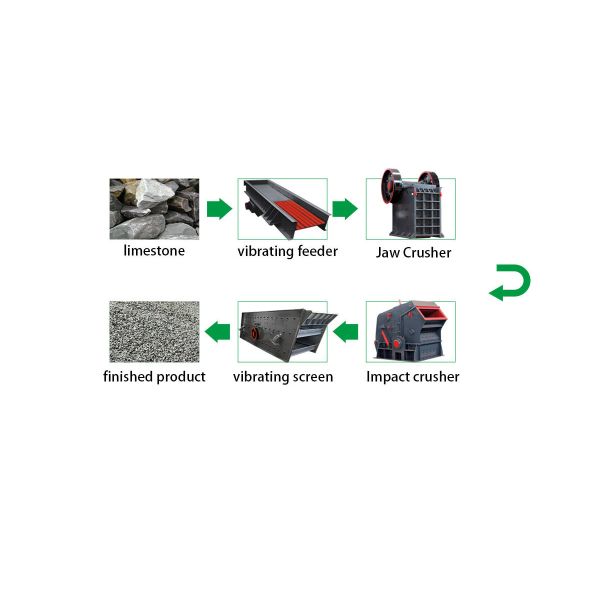 limestone

vibrating feeder

Jaw Crusher

Impact crusher

vibrating screen

finished product