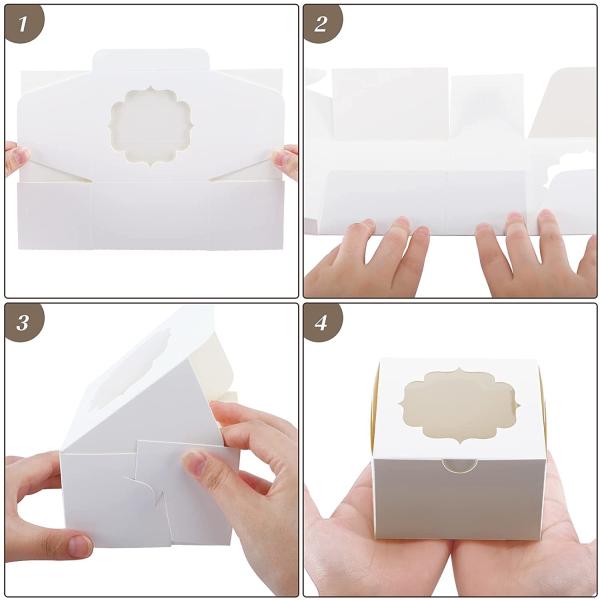 1

2

3

4