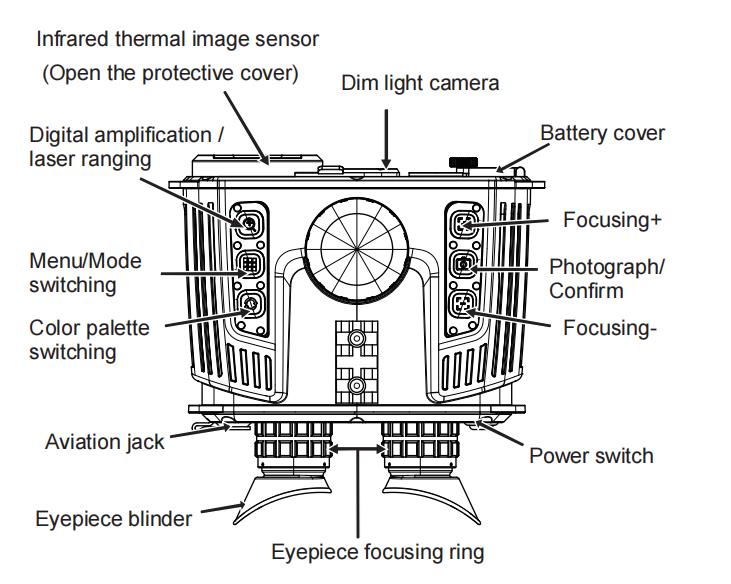 Infrared thermal image sensor
(Open the protective cover)

Dim light camera

Digital amplification / laser ranging

Battery cover

Focusing+

Menu/Mode switching

Photograph/ Confirm

Color palette switching

Focusing-

Aviation jack

Power switch

Eyepiece blinder

Eyepiece focusing ring