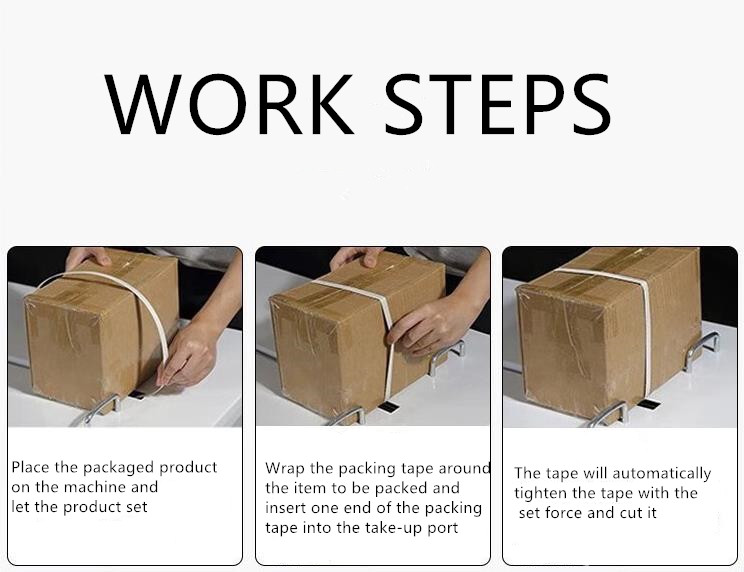 WORK STEPS

Place the packaged product on the machine and let the product set

Wrap the packing tape around the item to be packed and insert one end of the packing tape into the take-up port

The tape will automatically tighten the tape with the set force and cut it