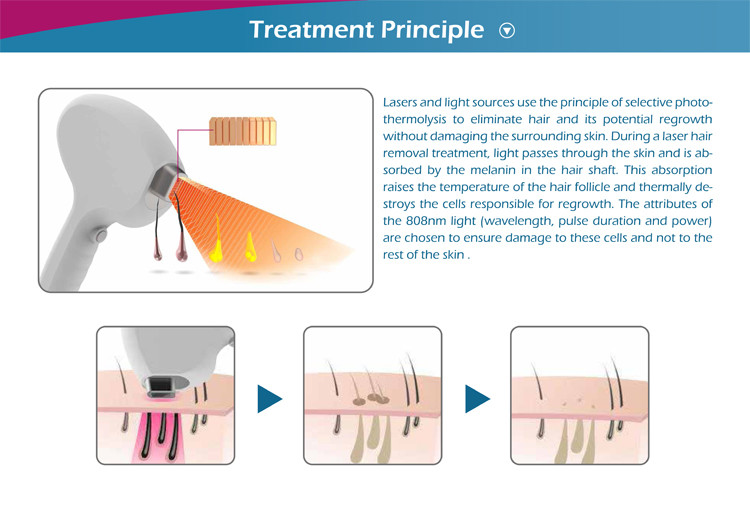 Treatment Principle

Lasers and light sources use the principle of selective photothermolysis to eliminate hair and its potential regrowth without damaging the surrounding skin. During a laser hair removal treatment, light passes through the skin and is absorbed by the melanin in the hair shaft. This absorption raises the temperature of the hair follicle and thermally destroys the cells responsible for regrowth. The attributes of the 808nm light (wavelength, pulse duration and power) are chosen to ensure damage to these cells and not to the rest of the skin .