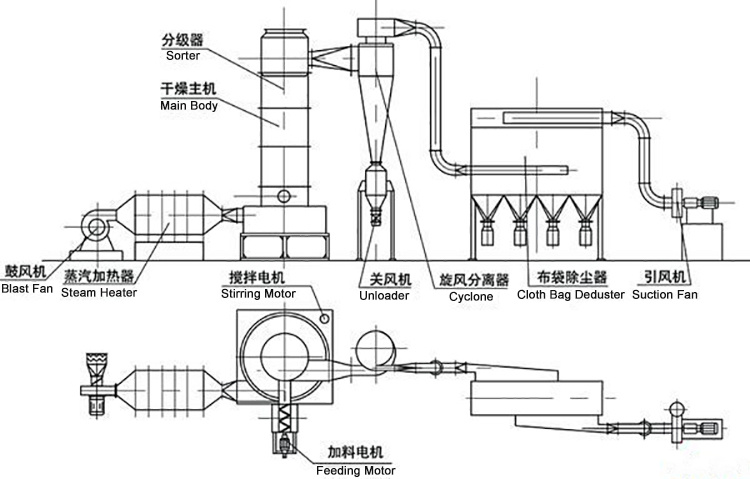 分级器
Sorter
干燥主机
Main Body
鼓风机
Blast Fan
蒸汽加热器
Steam Heater
搅拌电机
Stirring Motor
关风机
Unloader
旋风分离器
Cyclone
布袋除尘器
Cloth Bag Deduster
引风机
Suction Fan
加料电机
Feeding Motor