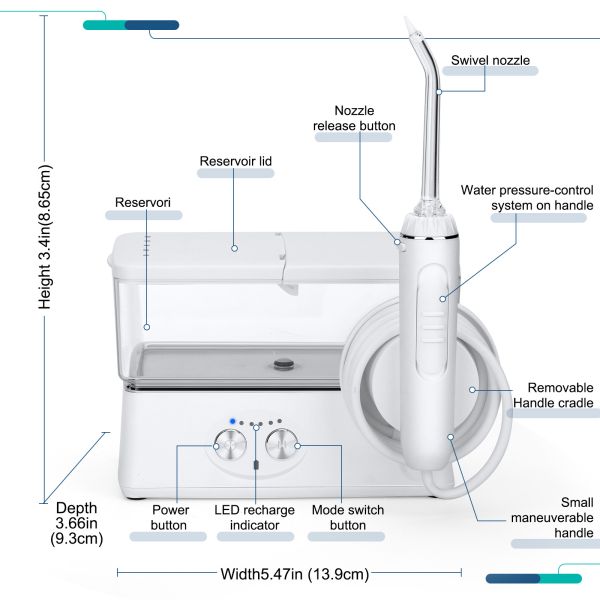 Height 3.4in(8.65cm)

Swivel nozzle

Nozzle release button

Reservoir lid

Reservori

Water pressure-control system on handle

Removable Handle cradle

Small maneuverable handle

Depth 3.66in (9.3cm)

Power button

LED recharge indicator

Mode switch button

Width5.47in (13.9cm)