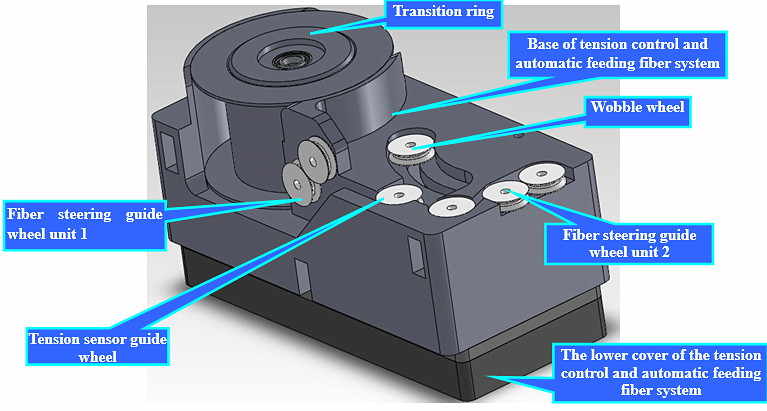 Transition ring

Base of tension control and automatic feeding fiber system

Wobble wheel

Fiber steering guide wheel unit 1

Fiber steering guide wheel unit 2

Tension sensor guide wheel

The lower cover of the tension control and automatic feeding fiber system